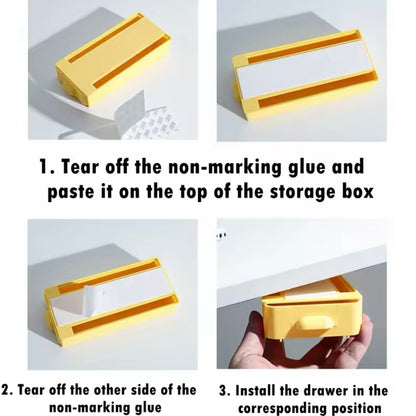 1. Tear off the non-marking glue and paste it on the top of the storage box

2. Tear off the other side of the non-marking glue

3. Install the drawer in the corresponding position